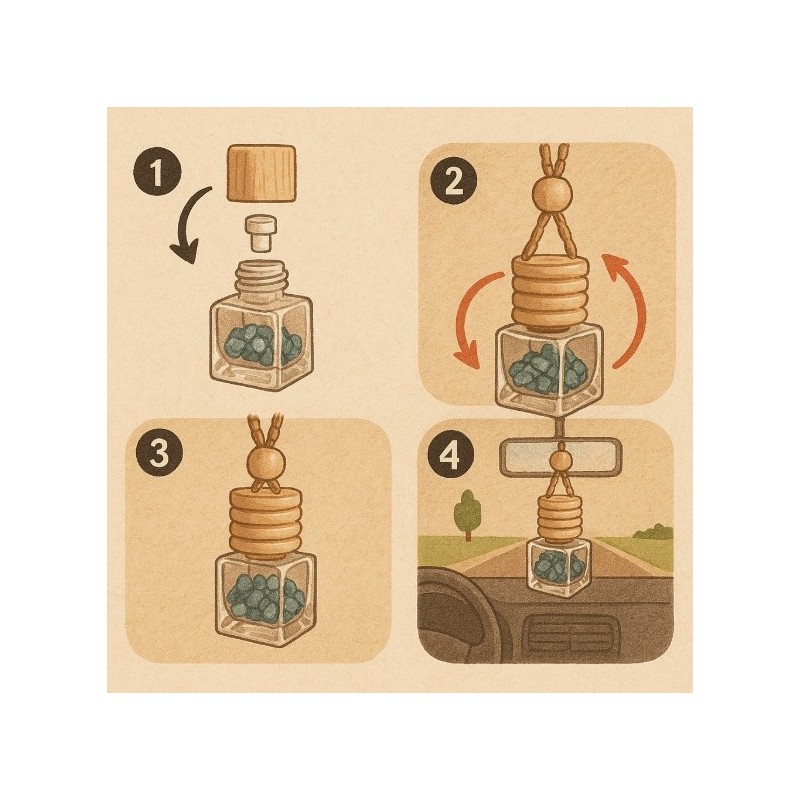 1
2
3
4